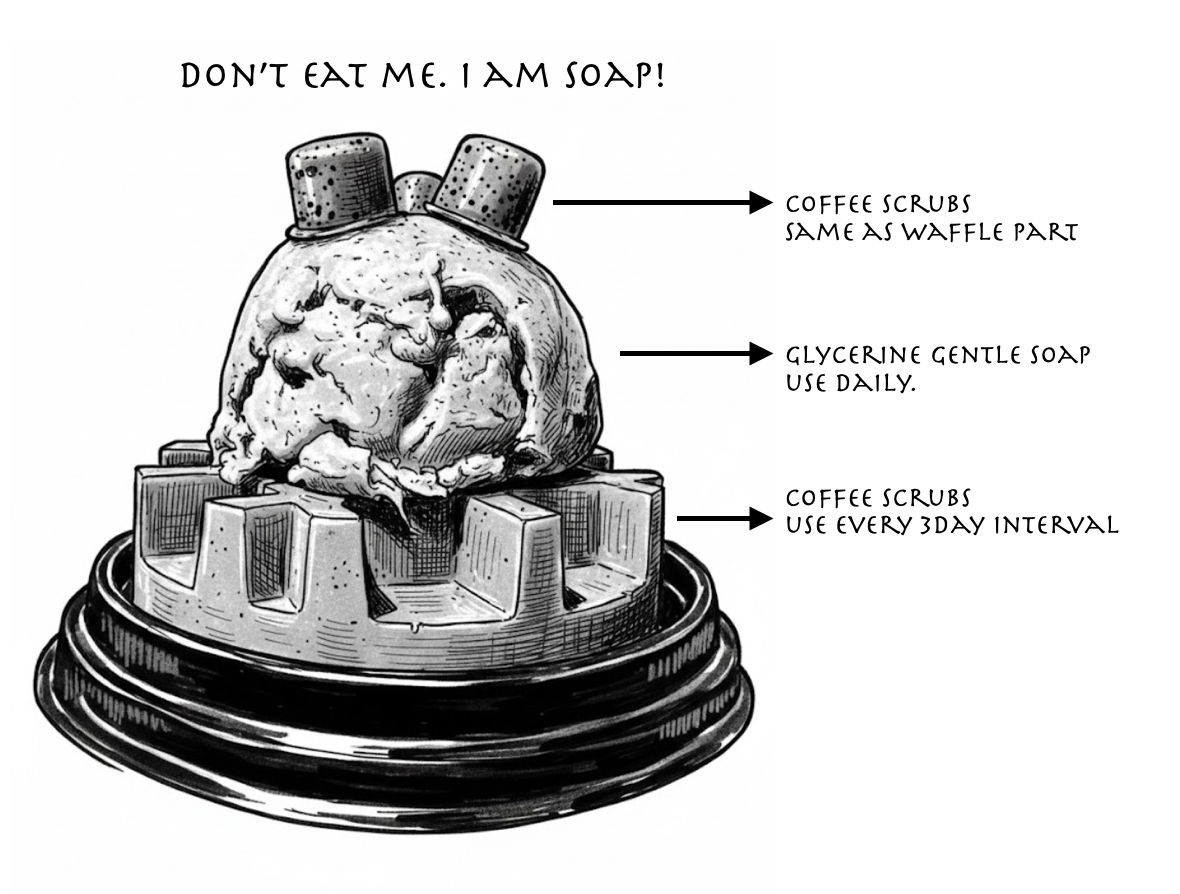 DON'T EAT ME. I AM SOAP!

COFFEE SCRUBS
SAME AS WAFFLE PART

GLYCERINE GENTLE SOAP
USE DAILY.

COFFEE SCRUBS
USE EVERY 3DAY INTERVAL